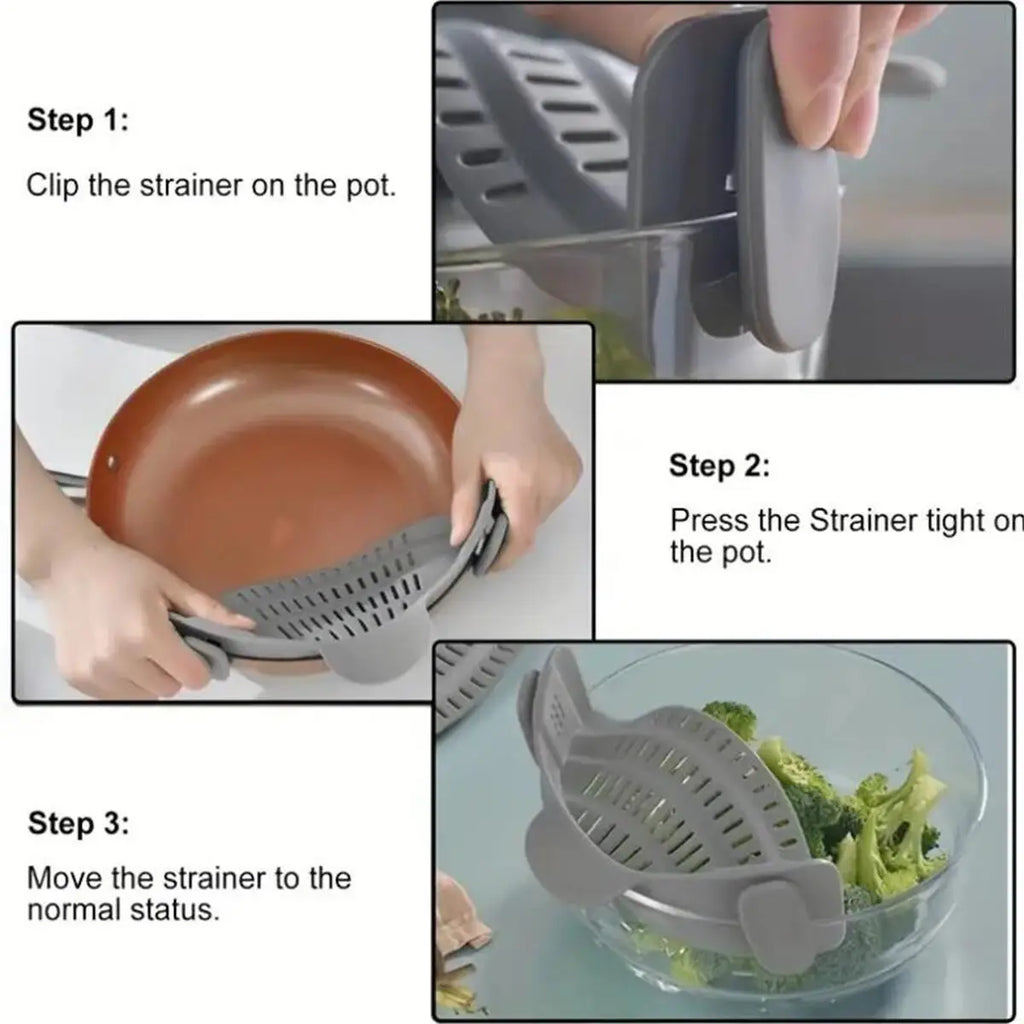 Step 1:

Clip the strainer on the pot.

Step 2:

Press the Strainer tight on the pot.

Step 3:

Move the strainer to the normal status.